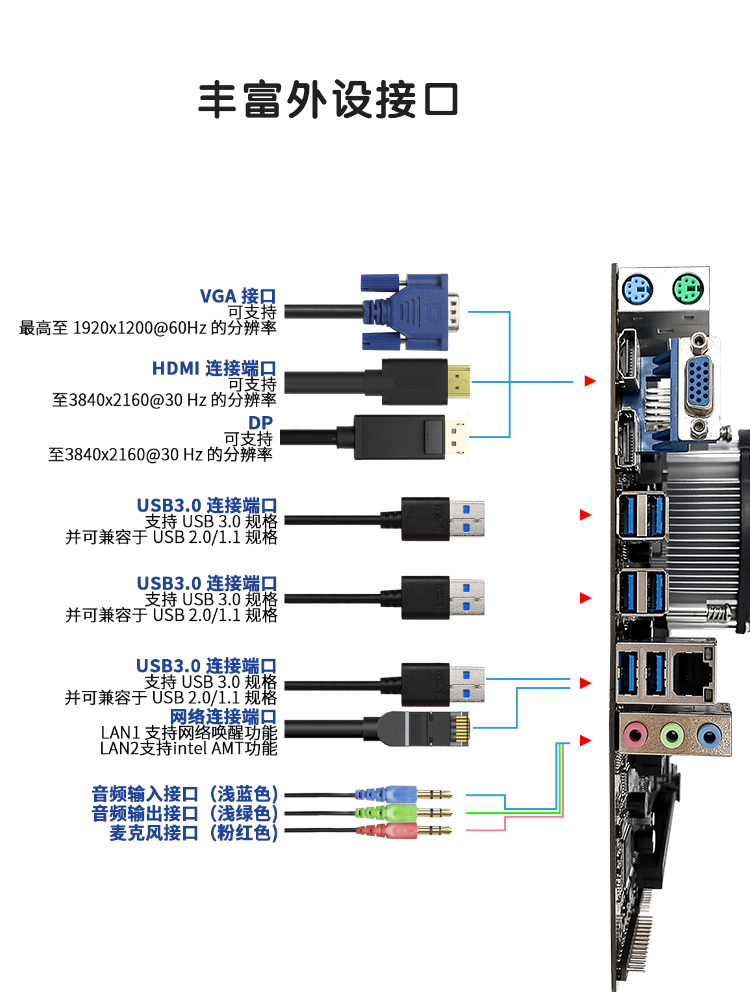 丰富外设接口

VGA 接口
可支持
最高至 1920x1200@60Hz 的分辨率

HDMI 连接端口
可支持
至3840x2160@30 Hz 的分辨率

DP
可支持
至3840x2160@30 Hz 的分辨率

USB3.0 连接端口
支持 USB 3.0 规格
并可兼容于 USB 2.0/1.1 规格

USB3.0 连接端口
支持 USB 3.0 规格
并可兼容于 USB 2.0/1.1 规格

USB3.0 连接端口
支持 USB 3.0 规格
并可兼容于 USB 2.0/1.1 规格

网络连接端口
LAN1 支持网络唤醒功能
LAN2支持intel AMT功能

音频输入接口（浅蓝色）
音频输出接口（浅绿色）
麦克风接口（粉红色）