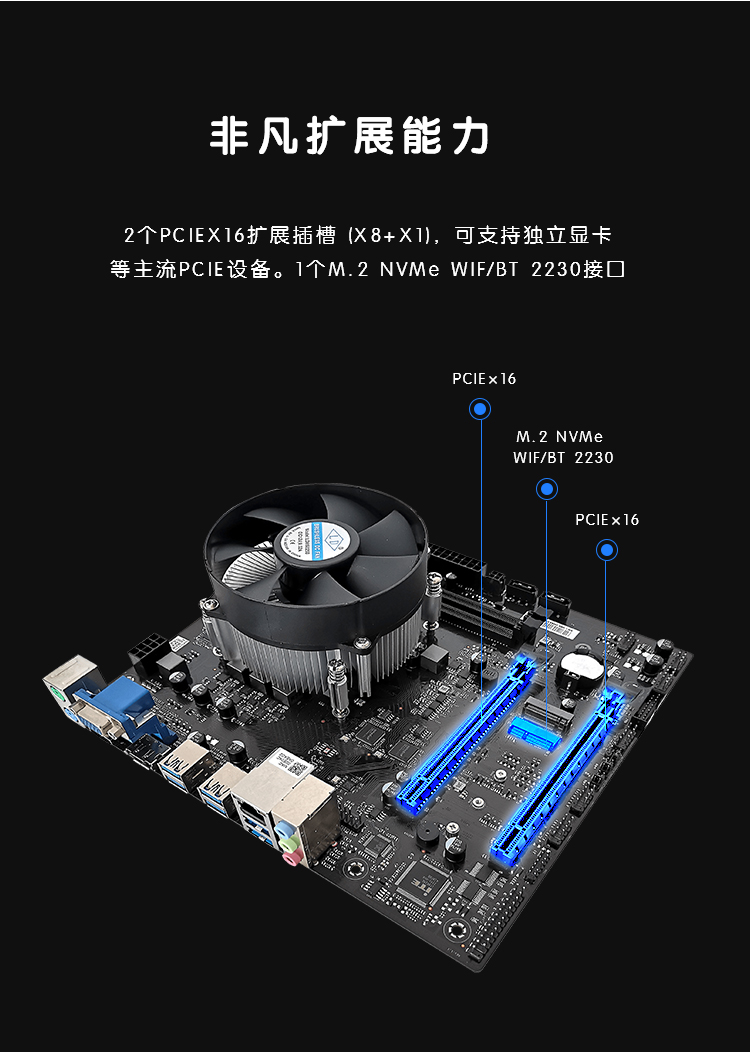 非凡扩展能力

2个PCIEX16扩展插槽 (X8+X1)，可支持独立显卡等主流PCIE设备。1个M.2 NVMe WIF/BT 2230接口

PCIE×16

M.2 NVMe
WIF/BT 2230

PCIE×16