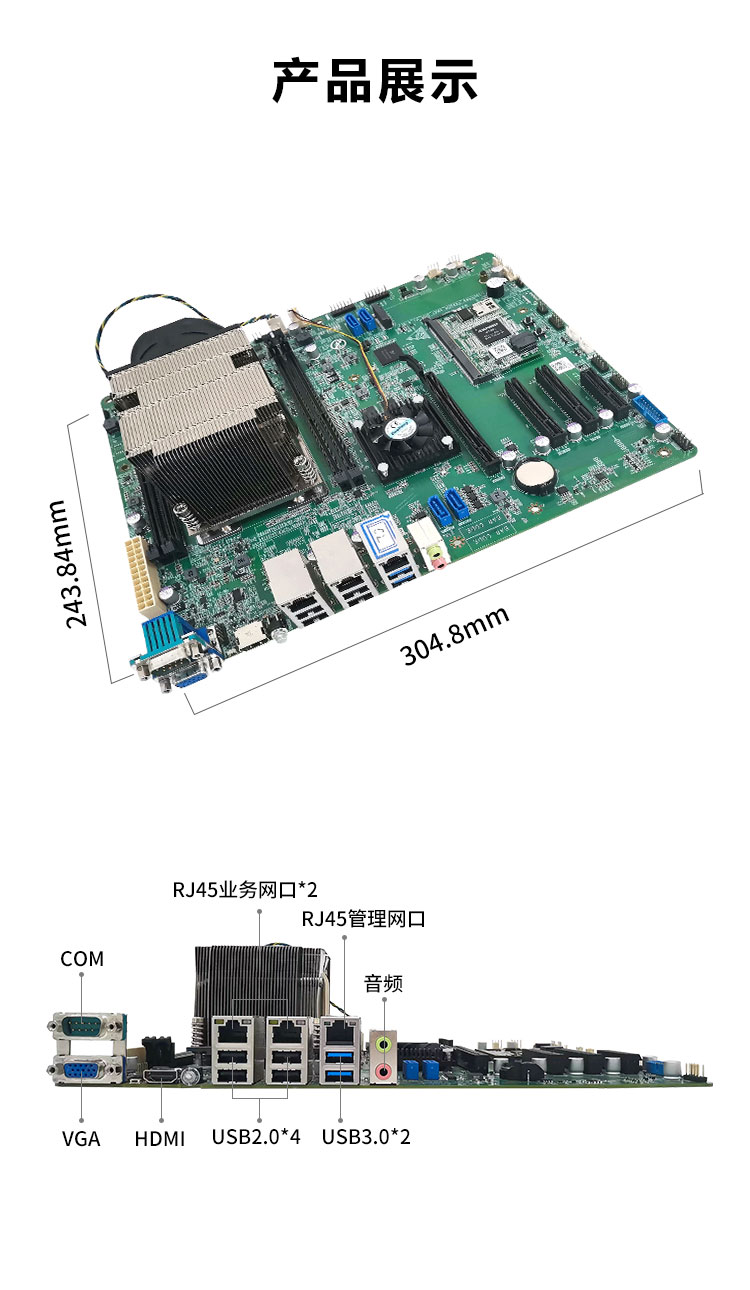 产品展示

243.84mm

304.8mm

RJ45业务网口*2

RJ45管理网口

COM

音频

VGA

HDMI

USB2.0*4

USB3.0*2