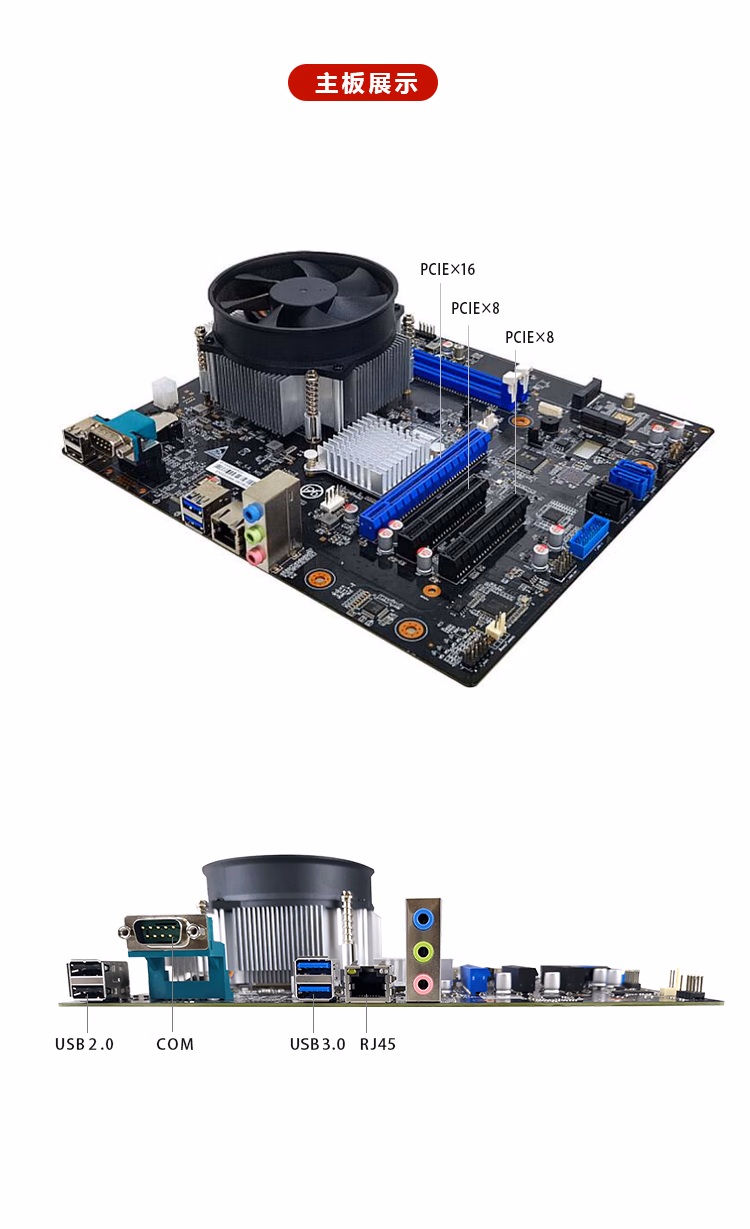 主板展示

PCIE×16
PCIE×8
PCIE×8

USB 2.0
COM
USB 3.0
RJ45