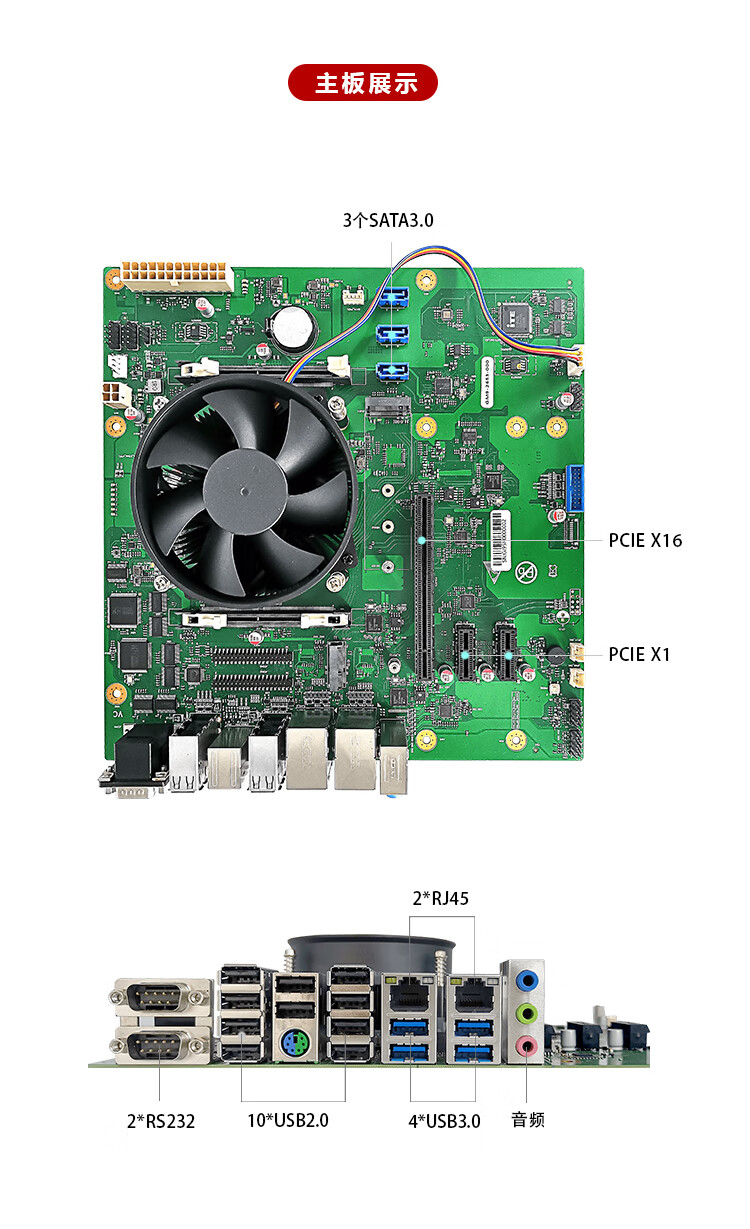 主板展示

3个SATA3.0

PCIE X16

PCIE X1

2*RJ45

2*RS232

10*USB2.0

4*USB3.0

音频